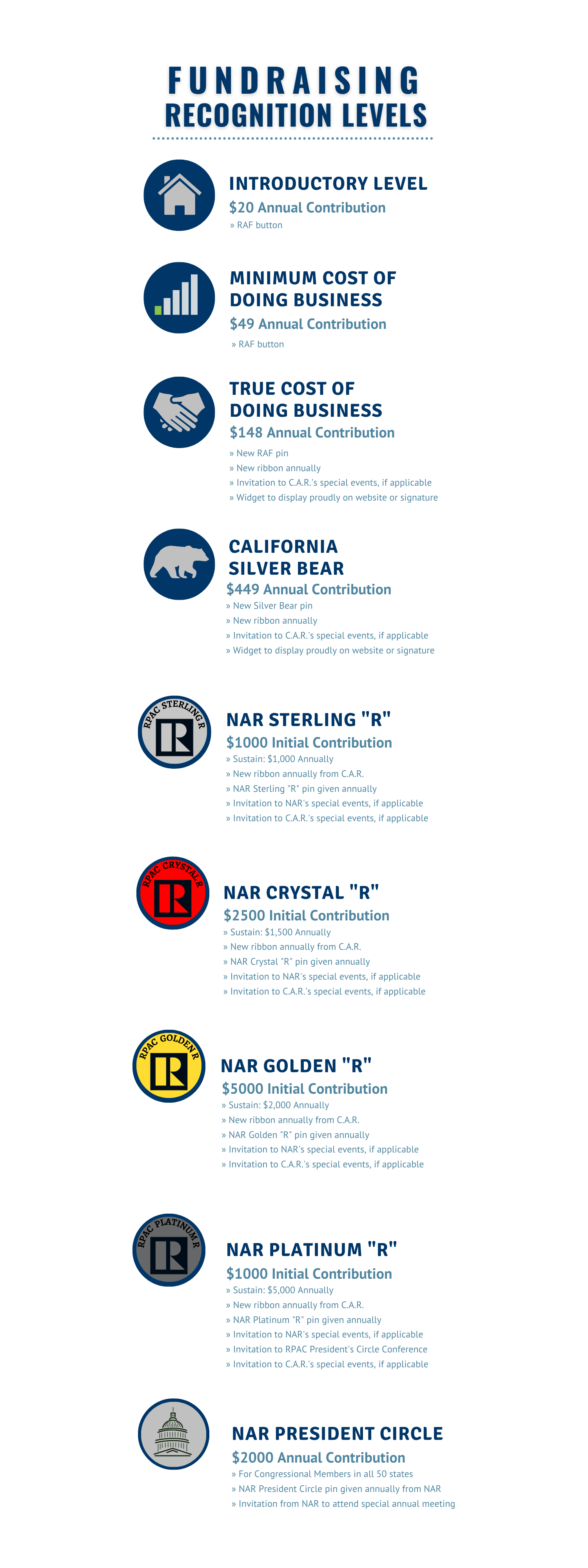 FUNDRAISING
RECOGNITION LEVELS

INTRODUCTORY LEVEL
$20 Annual Contribution
» RAF button

MINIMUM COST OF DOING BUSINESS
$49 Annual Contribution
» RAF button

TRUE COST OF DOING BUSINESS
$148 Annual Contribution
» New RAF pin
» New ribbon annually
» Invitation to C.A.R.'s special events, if applicable
» Widget to display proudly on website or signature

CALIFORNIA SILVER BEAR
$449 Annual Contribution
» New Silver Bear pin
» New ribbon annually
» Invitation to C.A.R.'s special events, if applicable
» Widget to display proudly on website or signature

RPAC STERLING R

NAR STERLING "R"
$1000 Initial Contribution
» Sustain: $1,000 Annually
» New ribbon annually from C.A.R.
» NAR Sterling "R" pin given annually
» Invitation to NAR's special events, if applicable
» Invitation to C.A.R.'s special events, if applicable

RPAC CRYSTAL R

NAR CRYSTAL "R"
$2500 Initial Contribution
» Sustain: $1,500 Annually
» New ribbon annually from C.A.R.
» NAR Crystal "R" pin given annually
» Invitation to NAR's special events, if applicable
» Invitation to C.A.R.'s special events, if applicable

RPAC GOLDEN R

NAR GOLDEN "R"
$5000 Initial Contribution
» Sustain: $2,000 Annually
» New ribbon annually from C.A.R.
» NAR Golden "R" pin given annually
» Invitation to NAR's special events, if applicable
» Invitation to C.A.R.'s special events, if applicable

RPAC PLATINUM R

NAR PLATINUM "R"
$1000 Initial Contribution
» Sustain: $5,000 Annually
» New ribbon annually from C.A.R.
» NAR Platinum "R" pin given annually
» Invitation to NAR's special events, if applicable
» Invitation to RPAC President's Circle Conference
» Invitation to C.A.R.'s special events, if applicable

NAR PRESIDENT CIRCLE
$2000 Annual Contribution
» For Congressional Members in all 50 states
» NAR President Circle pin given annually from NAR
» Invitation from NAR to attend special annual meeting